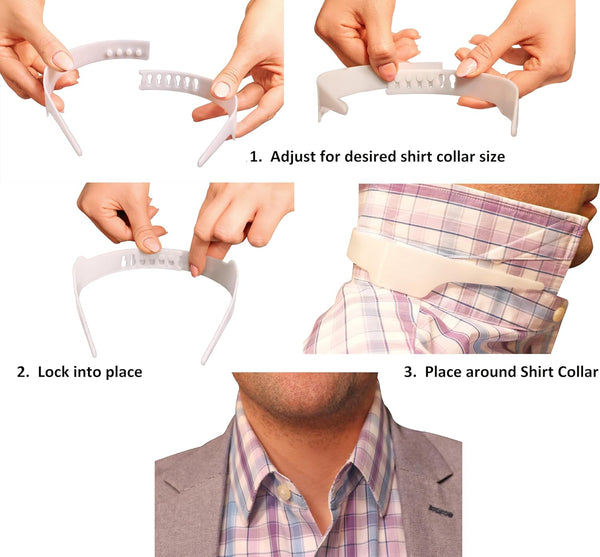 1. Adjust for desired shirt collar size

2. Lock into place

3. Place around Shirt Collar